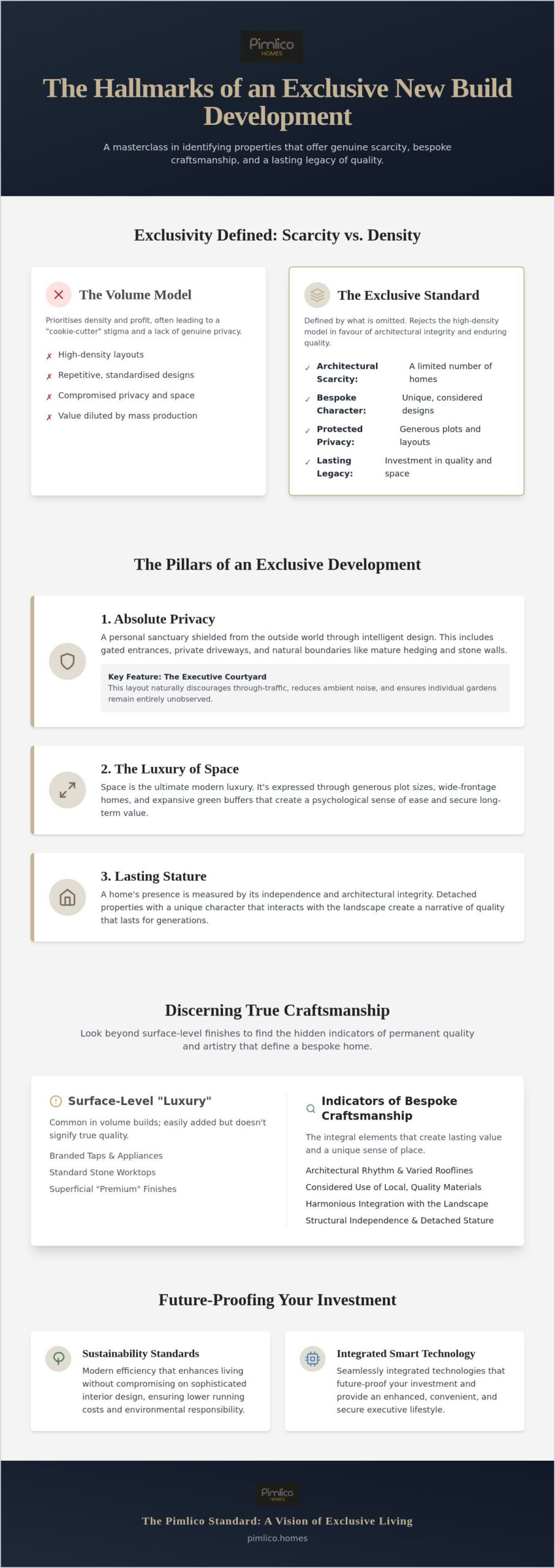 Pimlico
HOMES

The Hallmarks of an Exclusive New Build Development

A masterclass in identifying properties that offer genuine scarcity, bespoke craftsmanship, and a lasting legacy of quality.

Exclusivity Defined: Scarcity vs. Density

The Volume Model

Prioritises density and profit, often leading to a "cookie-cutter" stigma and a lack of genuine privacy.

✗ High-density layouts
✗ Repetitive, standardised designs
✗ Compromised privacy and space
✗ Value diluted by mass production

The Exclusive Standard

Defined by what is omitted. Rejects the high-density model in favour of architectural integrity and enduring quality.

✓ Architectural Scarcity: A limited number of homes
✓ Bespoke Character: Unique, considered designs
✓ Protected Privacy: Generous plots and layouts
✓ Lasting Legacy: Investment in quality and space

The Pillars of an Exclusive Development

1. Absolute Privacy

A personal sanctuary shielded from the outside world through intelligent design. This includes gated entrances, private driveways, and natural boundaries like mature hedging and stone walls.

Key Feature: The Executive Courtyard
This layout naturally discourages through-traffic, reduces ambient noise, and ensures individual gardens remain entirely unobserved.

2. The Luxury of Space

Space is the ultimate modern luxury. It's expressed through generous plot sizes, wide-frontage homes, and expansive green buffers that create a psychological sense of ease and secure long-term value.

3. Lasting Stature

A home's presence is measured by its independence and architectural integrity. Detached properties with a unique character that interacts with the landscape create a narrative of quality that lasts for generations.

Discerning True Craftsmanship

Look beyond surface-level finishes to find the hidden indicators of permanent quality and artistry that define a bespoke home.

Surface-Level "Luxury"

Common in volume builds; easily added but doesn't signify true quality.

Branded Taps & Appliances
Standard Stone Worktops
Superficial "Premium" Finishes

Indicators of Bespoke Craftsmanship

The integral elements that create lasting value and a unique sense of place.

Architectural Rhythm & Varied Rooflines
Considered Use of Local, Quality Materials
Harmonious Integration with the Landscape
Structural Independence & Detached Stature

Future-Proofing Your Investment

Sustainability Standards

Modern efficiency that enhances living without compromising on sophisticated interior design, ensuring lower running costs and environmental responsibility.

Integrated Smart Technology

Seamlessly integrated technologies that future-proof your investment and provide an enhanced, convenient, and secure executive lifestyle.

Pimlico
HOMES

The Pimlico Standard: A Vision of Exclusive Living

pimlico.homes