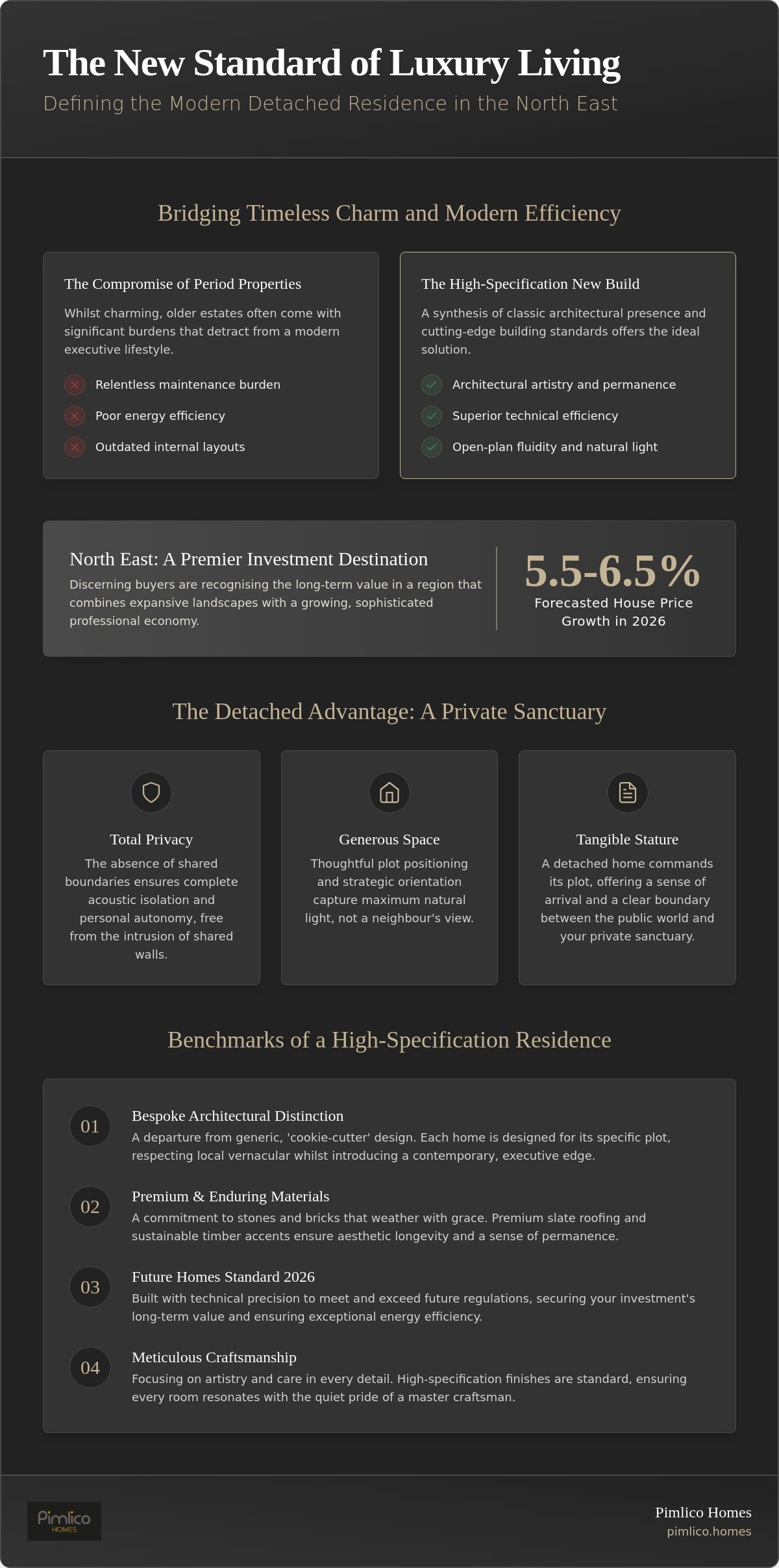 The New Standard of Luxury Living

Defining the Modern Detached Residence in the North East

Bridging Timeless Charm and Modern Efficiency

The Compromise of Period Properties

Whilst charming, older estates often come with significant burdens that detract from a modern executive lifestyle.

Relentless maintenance burden
Poor energy efficiency
Outdated internal layouts

The High-Specification New Build

A synthesis of classic architectural presence and cutting-edge building standards offers the ideal solution.

Architectural artistry and permanence
Superior technical efficiency
Open-plan fluidity and natural light

North East: A Premier Investment Destination

Discerning buyers are recognising the long-term value in a region that combines expansive landscapes with a growing, sophisticated professional economy.

5.5-6.5%
Forecasted House Price Growth in 2026

The Detached Advantage: A Private Sanctuary

Total Privacy
The absence of shared boundaries ensures complete acoustic isolation and personal autonomy, free from the intrusion of shared walls.

Generous Space
Thoughtful plot positioning and strategic orientation capture maximum natural light, not a neighbour's view.

Tangible Stature
A detached home commands its plot, offering a sense of arrival and a clear boundary between the public world and your private sanctuary.

Benchmarks of a High-Specification Residence

01
Bespoke Architectural Distinction
A departure from generic, 'cookie-cutter' design. Each home is designed for its specific plot, respecting local vernacular whilst introducing a contemporary, executive edge.

02
Premium & Enduring Materials
A commitment to stones and bricks that weather with grace. Premium slate roofing and sustainable timber accents ensure aesthetic longevity and a sense of permanence.

03
Future Homes Standard 2026
Built with technical precision to meet and exceed future regulations, securing your investment's long-term value and ensuring exceptional energy efficiency.

04
Meticulous Craftsmanship
Focusing on artistry and care in every detail. High-specification finishes are standard, ensuring every room resonates with the quiet pride of a master craftsman.

Pimlico
HOMES

Pimlico Homes
pimlico.homes